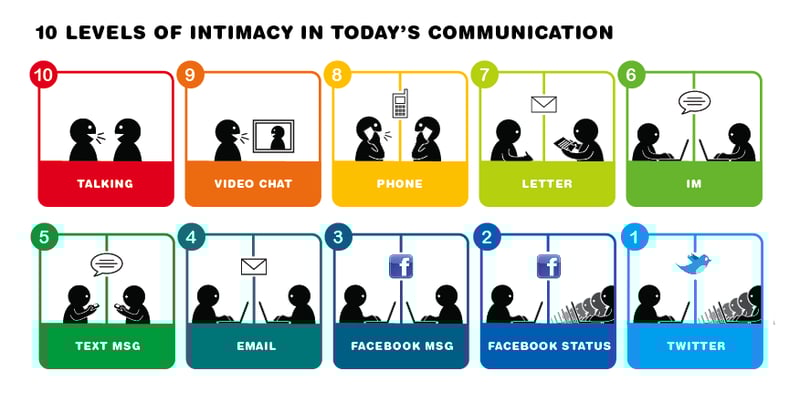 10 LEVELS OF INTIMACY IN TODAY'S COMMUNICATION

10
TALKING

9
VIDEO CHAT

8
PHONE

7
LETTER

6
IM

5
TEXT MSG

4
EMAIL

3
f
FACEBOOK MSG

2
f
FACEBOOK STATUS

1
TWITTER